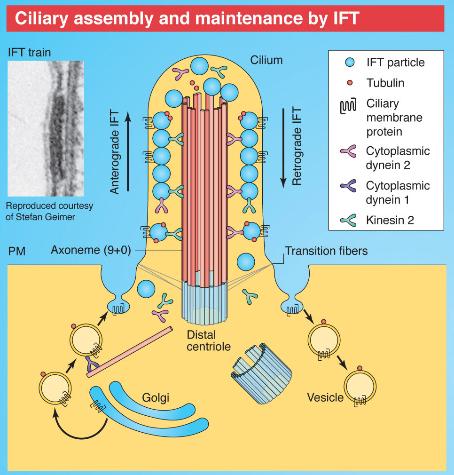 Ciliary assembly and maintenance by IFT

IFT train

Reproduced courtesy of Stefan Geimer

Cilium

IFT particle
Tubulin
Ciliary membrane protein
Cytoplasmic dynein 2
Cytoplasmic dynein 1
Kinesin 2

Anterograde IFT

Retrograde IFT

PM

Axoneme (9+0)

Transition fibers

Distal centriole

Golgi

Vesicle